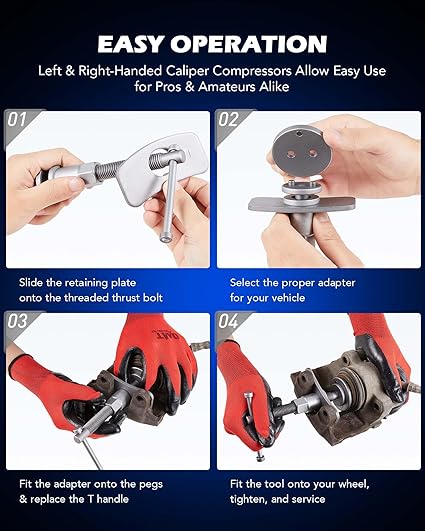 EASY OPERATION

Left & Right-Handed Caliper Compressors Allow Easy Use for Pros & Amateurs Alike

01

Slide the retaining plate onto the threaded thrust bolt

02

Select the proper adapter for your vehicle

03

Fit the adapter onto the pegs & replace the T handle

04

Fit the tool onto your wheel, tighten, and service