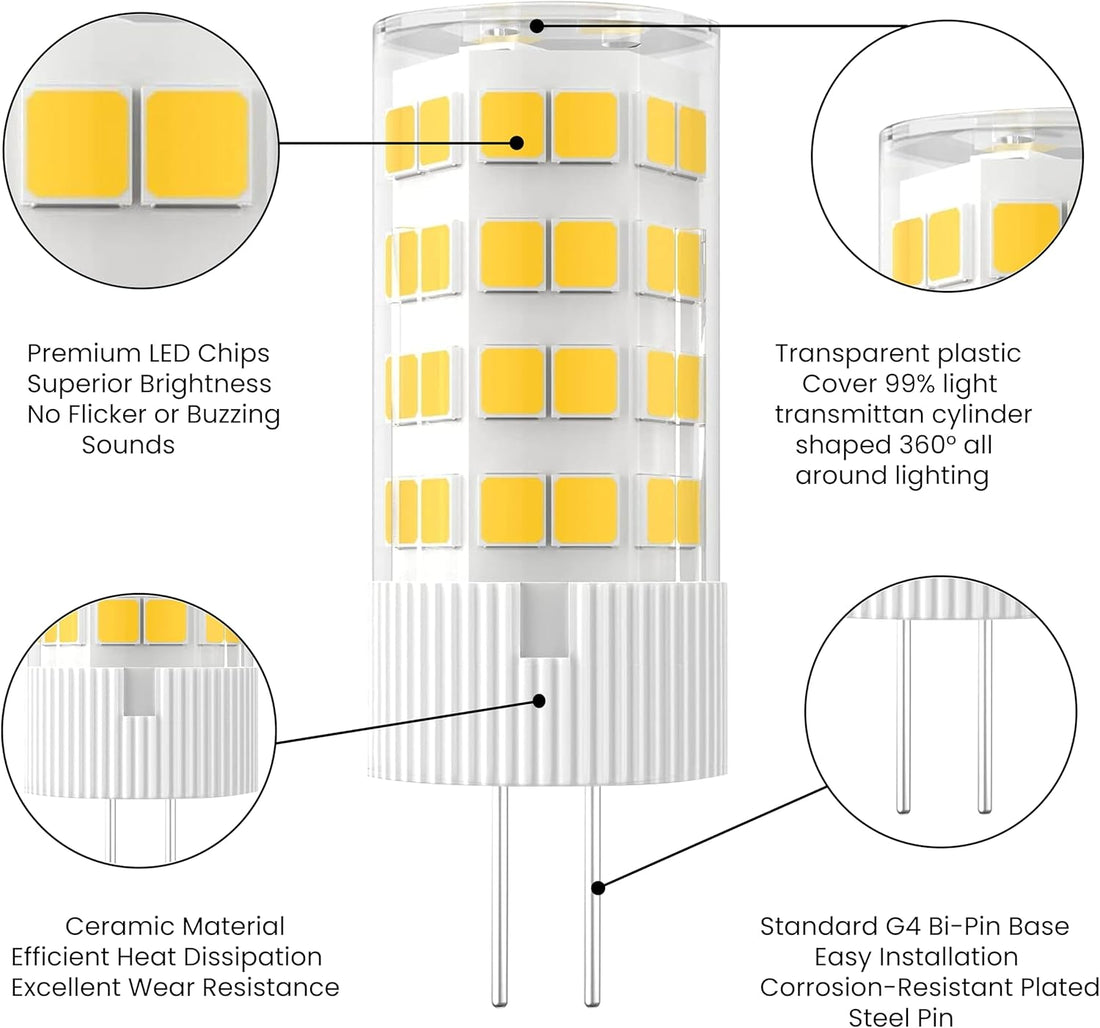 Premium LED Chips
Superior Brightness
No Flicker or Buzzing
Sounds

Transparent plastic
Cover 99% light
transmittan cylinder
shaped 360° all
around lighting

Ceramic Material
Efficient Heat Dissipation
Excellent Wear Resistance

Standard G4 Bi-Pin Base
Easy Installation
Corrosion-Resistant Plated
Steel Pin