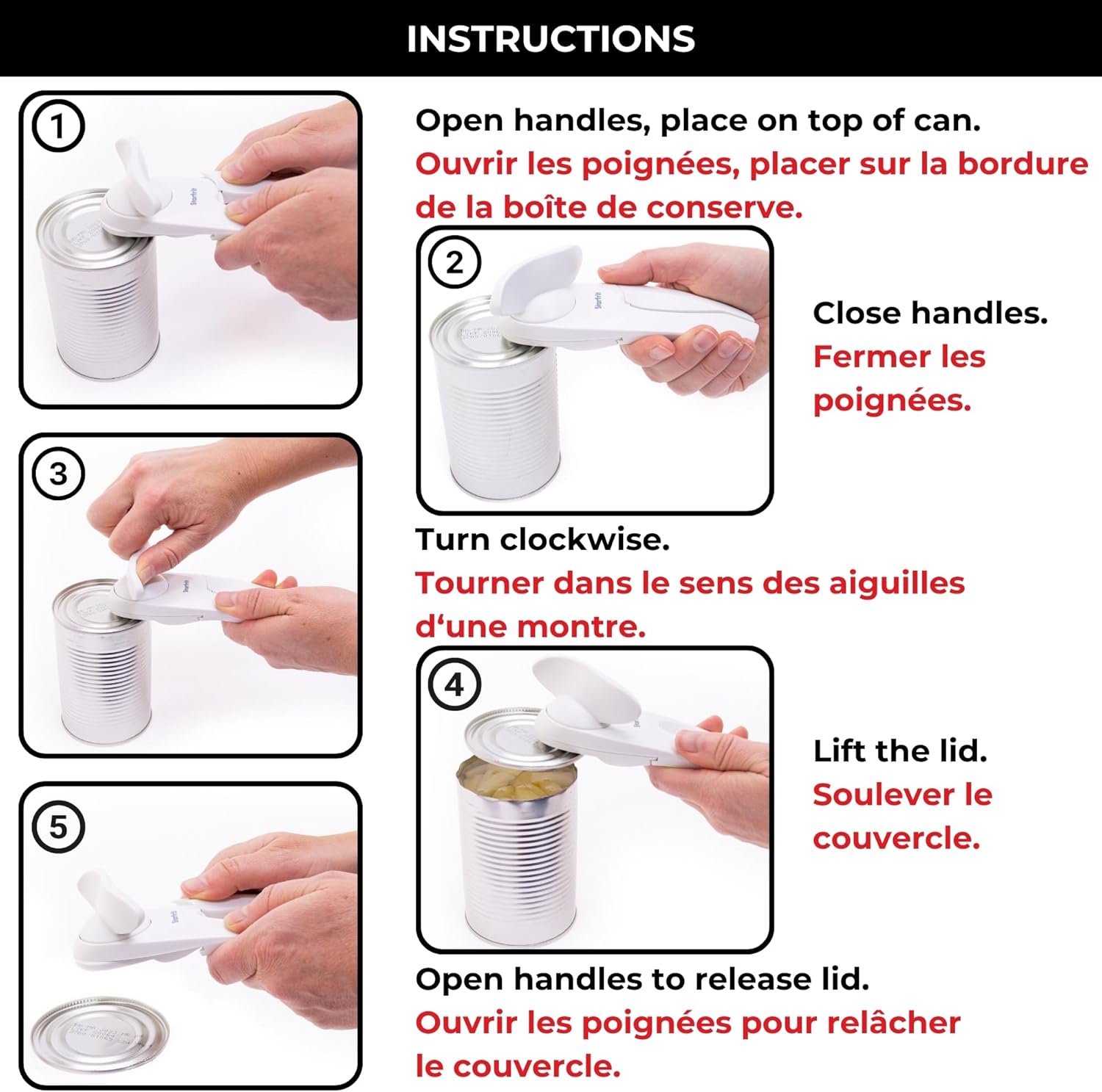 INSTRUCTIONS

1

Open handles, place on top of can.
Ouvrir les poignées, placer sur la bordure de la boîte de conserve.

2

Close handles.
Fermer les poignées.

3

Turn clockwise.
Tourner dans le sens des aiguilles d'une montre.

4

Lift the lid.
Soulever le couvercle.

5

Open handles to release lid.
Ouvrir les poignées pour relâcher le couvercle.