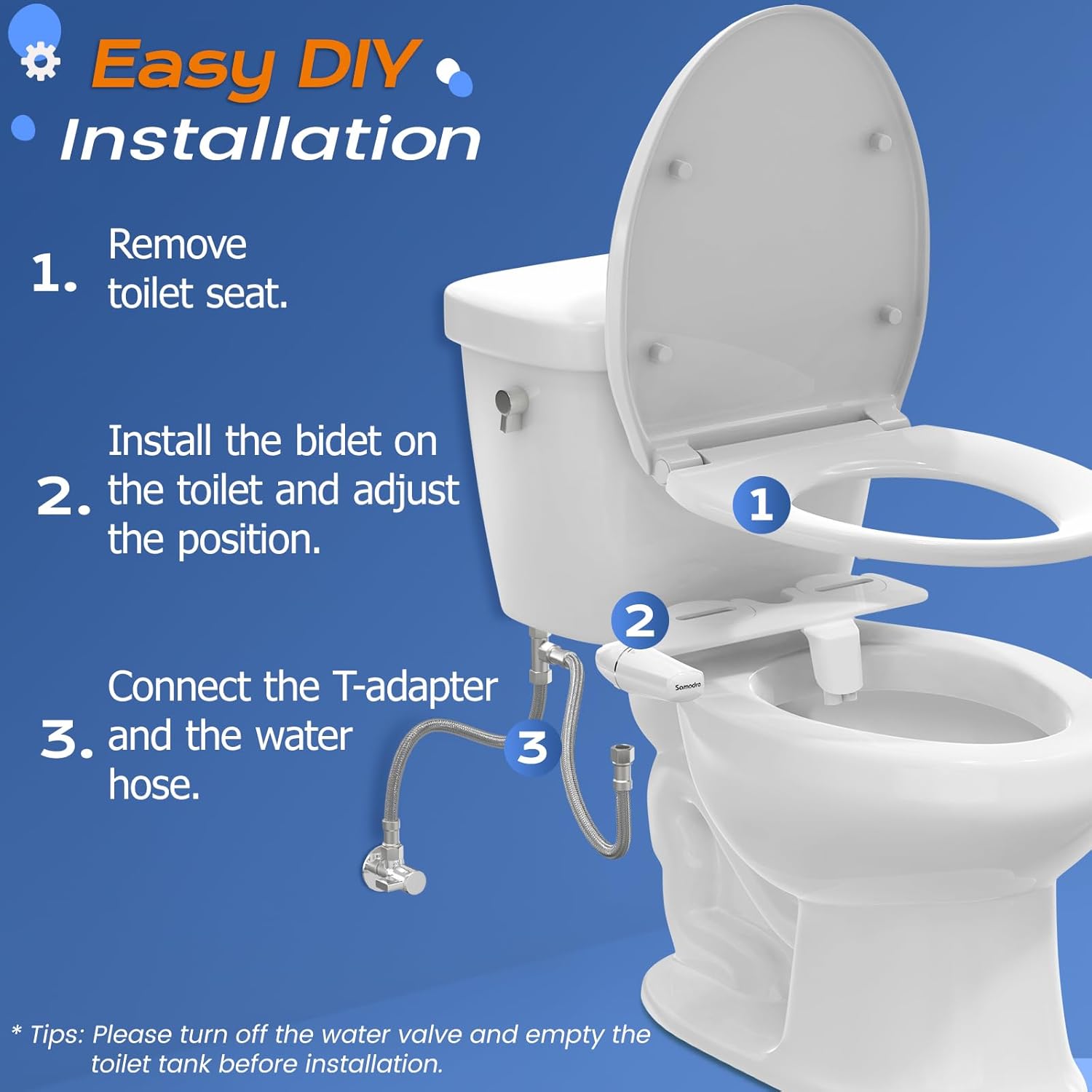 Easy DIY Installation

1. Remove toilet seat.

2. Install the bidet on the toilet and adjust the position.

3. Connect the T-adapter and the water hose.

1

2

3

Samodra

* Tips: Please turn off the water valve and empty the toilet tank before installation.