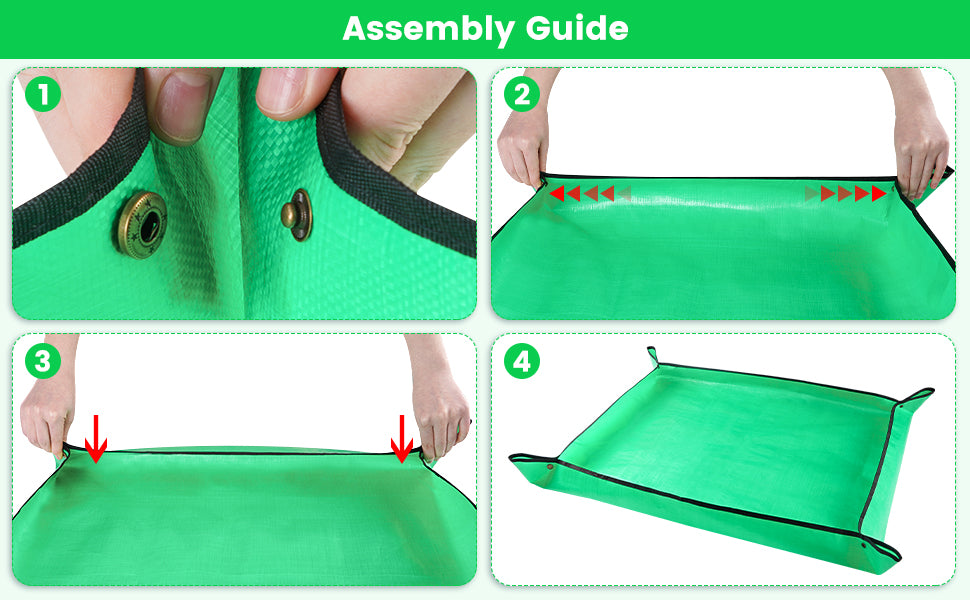 Assembly Guide

1

2

3

4